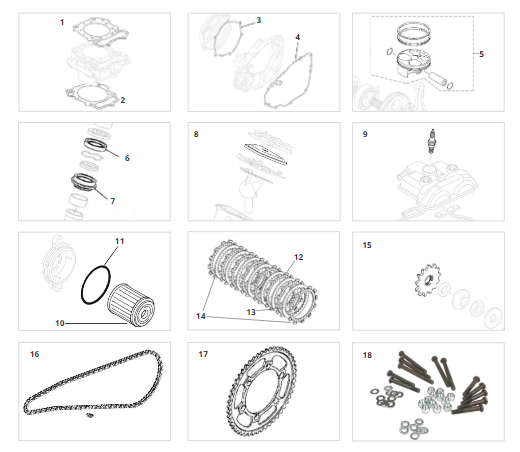 1
2
3
4
5
6
7
8
9
11
10
12
13
14
15
16
17
18